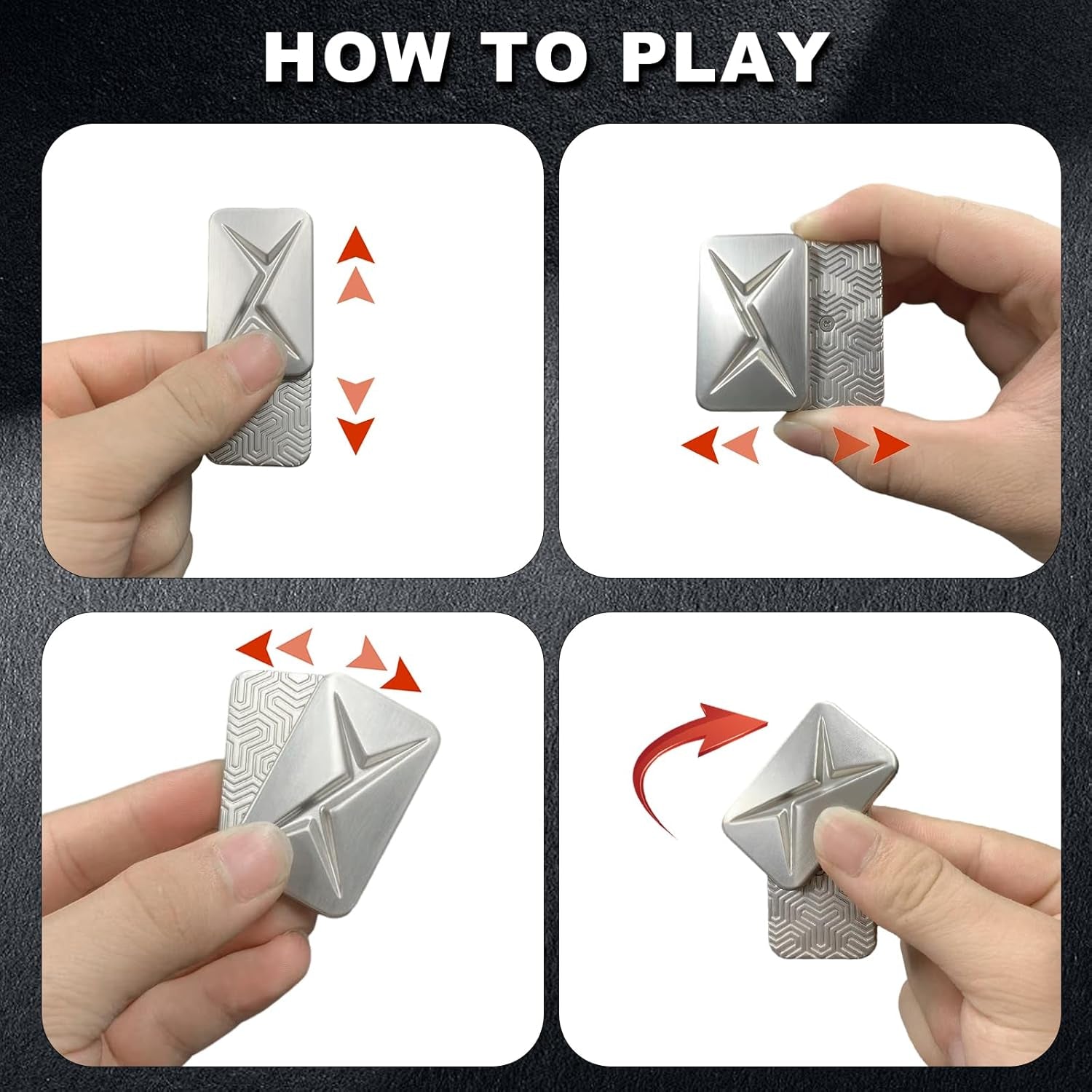 HOW TO PLAY